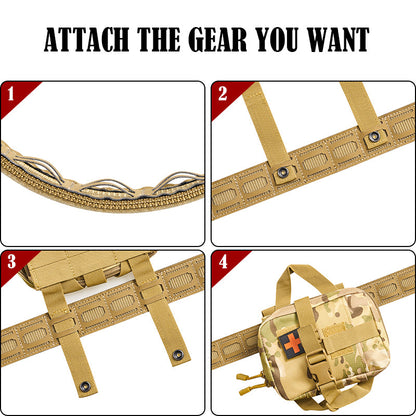 ATTACH THE GEAR YOU WANT

1

2

3

4